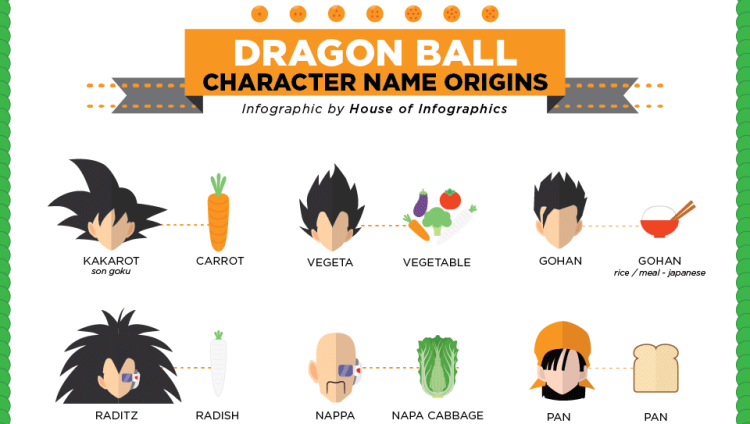 DRAGON BALL
CHARACTER NAME ORIGINS
Infographic by House of Infographics

KAKAROT
son goku

CARROT

VEGETA

VEGETABLE

GOHAN

GOHAN
rice / meal - japanese

RADITZ

RADISH

NAPPA

NAPA CABBAGE

PAN

PAN