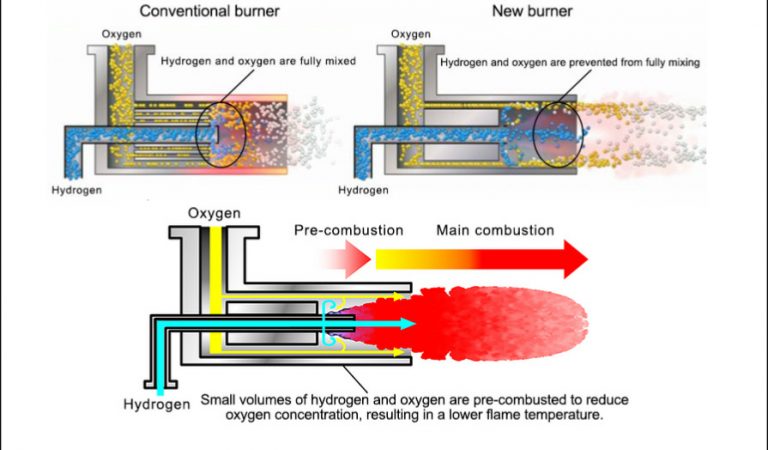 Conventional burner

Oxygen

Hydrogen and oxygen are fully mixed

Hydrogen

New burner

Oxygen

Hydrogen and oxygen are prevented from fully mixing

Hydrogen

Oxygen

Pre-combustion

Main combustion

Hydrogen

Small volumes of hydrogen and oxygen are pre-combusted to reduce oxygen concentration, resulting in a lower flame temperature.